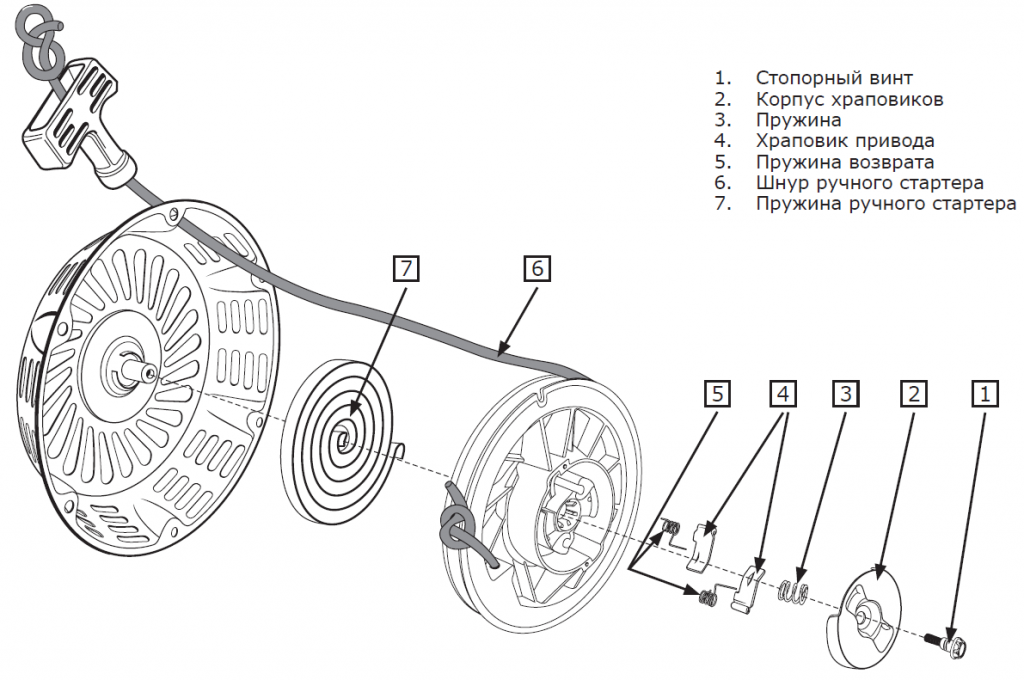 1. Стопорный винт
2. Корпус храповиков
3. Пружина
4. Храповик привода
5. Пружина возврата
6. Шнур ручного стартера
7. Пружина ручного стартера

7

6

5

4

3

2

1